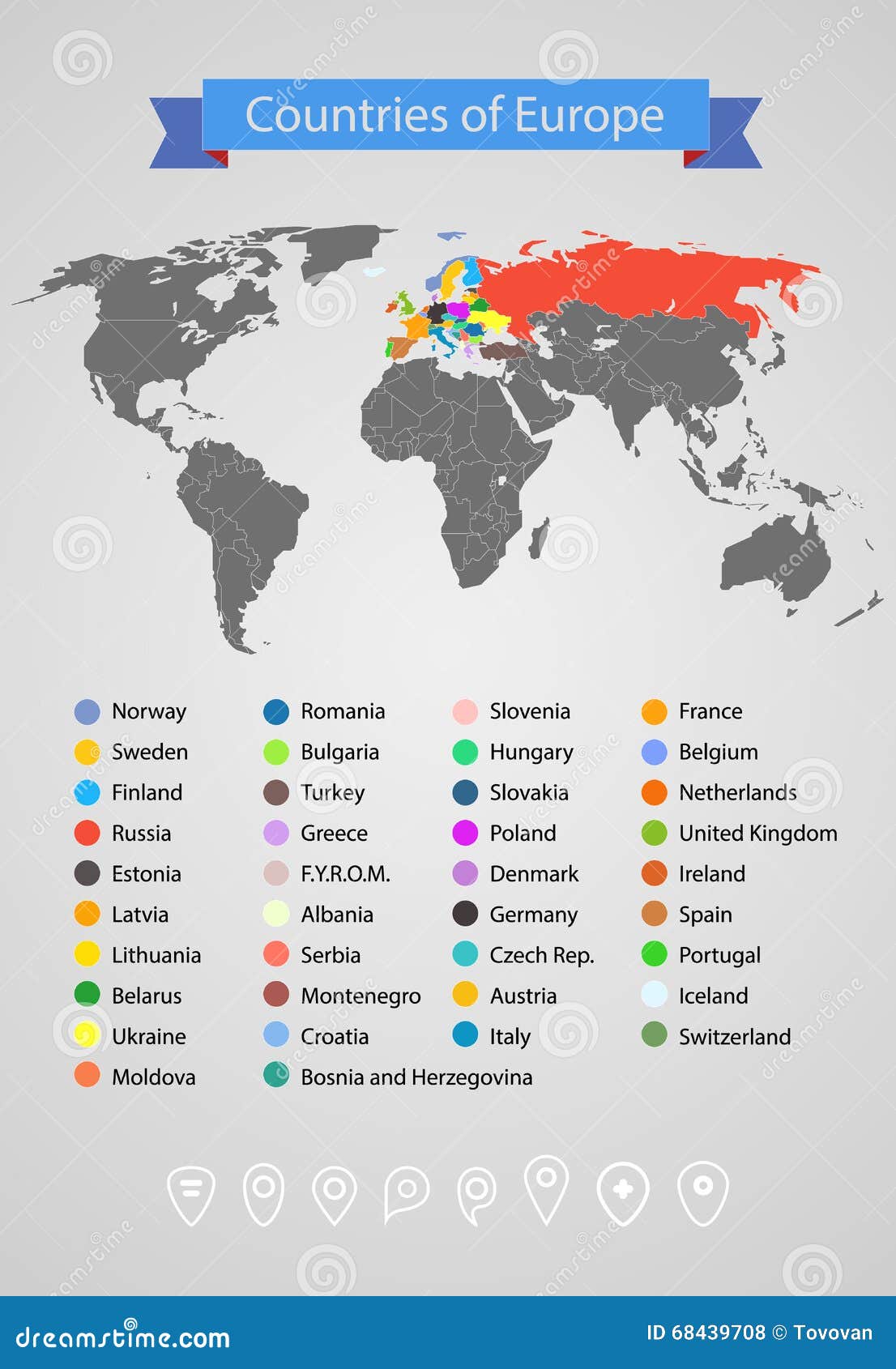 Countries of Europe

Norway
Sweden
Finland
Russia
Estonia
Latvia
Lithuania
Belarus
Ukraine
Moldova

Romania
Bulgaria
Turkey
Greece
F.Y.R.O.M.
Albania
Serbia
Montenegro
Croatia
Bosnia and Herzegovina

Slovenia
Hungary
Slovakia
Poland
Denmark
Germany
Czech Rep.
Austria
Italy

France
Belgium
Netherlands
United Kingdom
Ireland
Spain
Portugal
Iceland
Switzerland

dreamstime.com
ID 68439708 © Tovovan